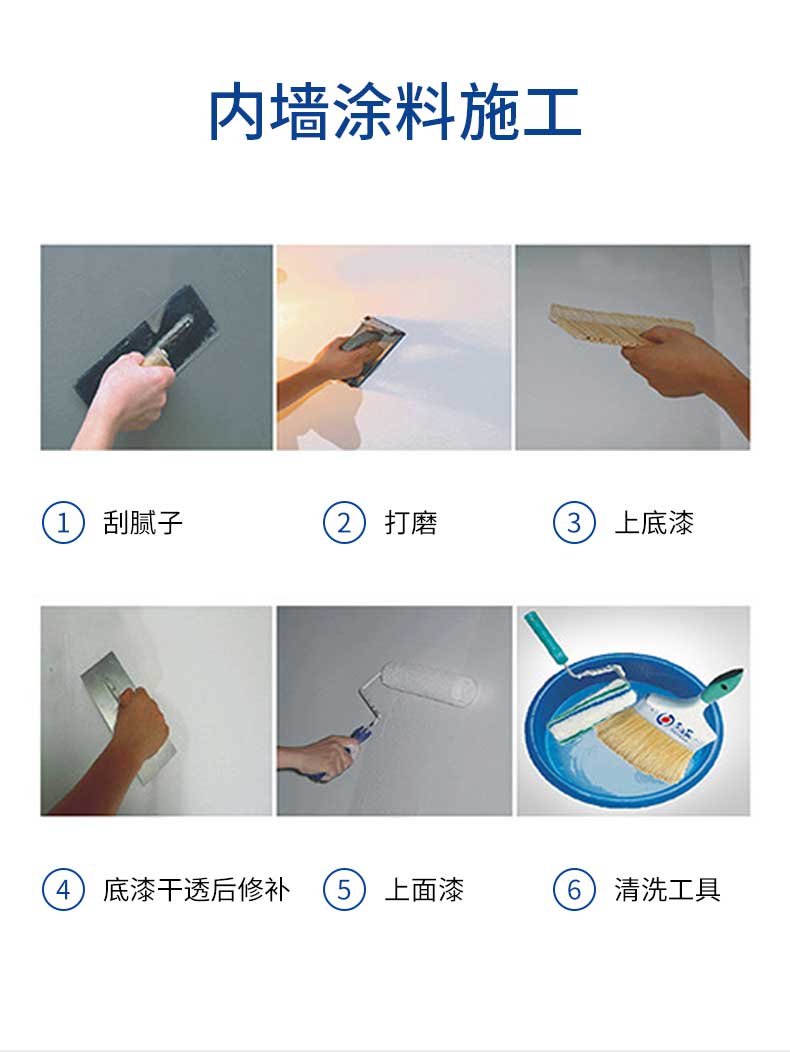 内墙涂料施工

① 刮腻子

② 打磨

③ 上底漆

④ 底漆干透后修补

⑤ 上面漆

⑥ 清洗工具