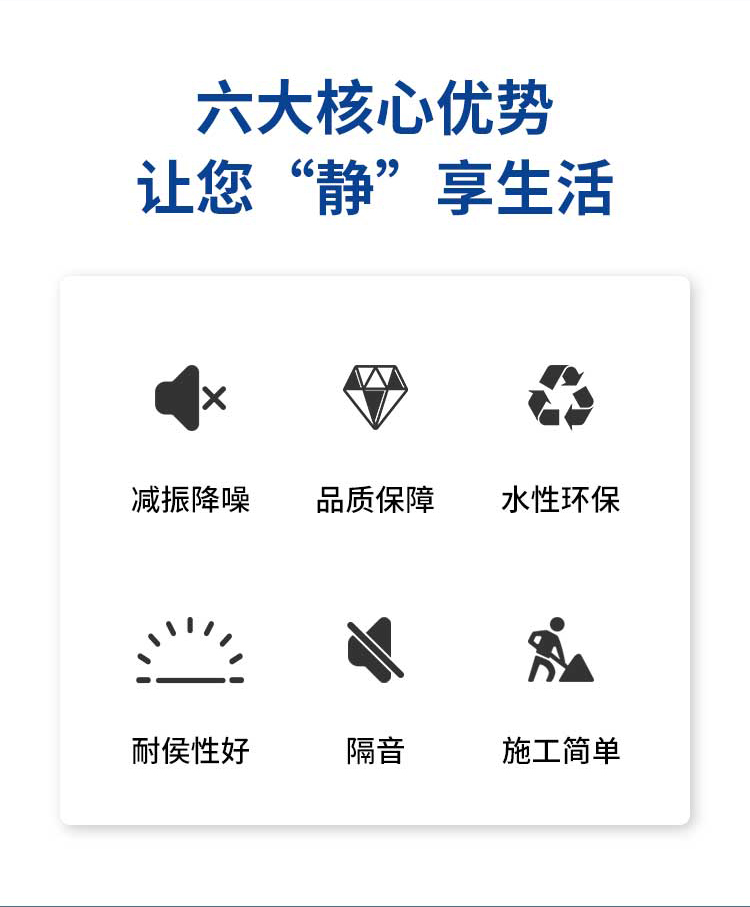 六大核心优势
让您“静”享生活

减振降噪 品质保障 水性环保

耐侯性好 隔音 施工简单